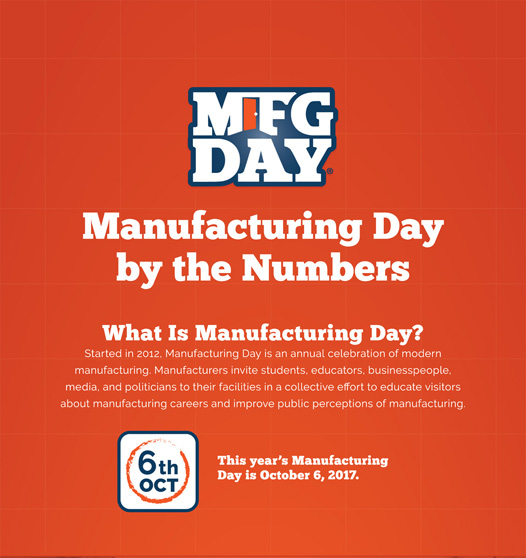 MFG DAY®

Manufacturing Day by the Numbers

What Is Manufacturing Day?

Started in 2012, Manufacturing Day is an annual celebration of modern manufacturing. Manufacturers invite students, educators, businesspeople, media, and politicians to their facilities in a collective effort to educate visitors about manufacturing careers and improve public perceptions of manufacturing.

6th OCT

This year's Manufacturing Day is October 6, 2017.